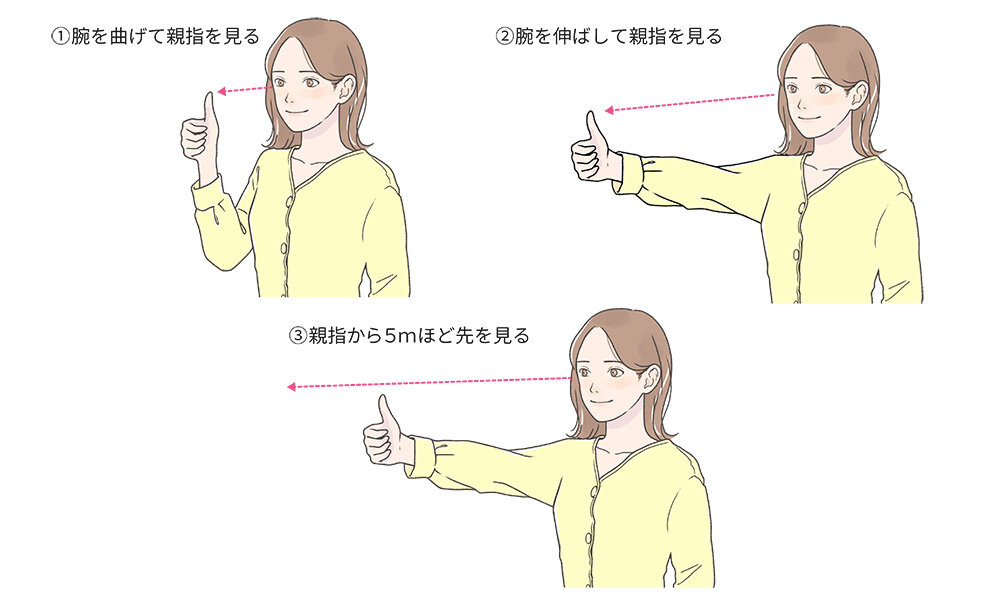 ①腕を曲げて親指を見る

②腕を伸ばして親指を見る

③親指から5mほど先を見る