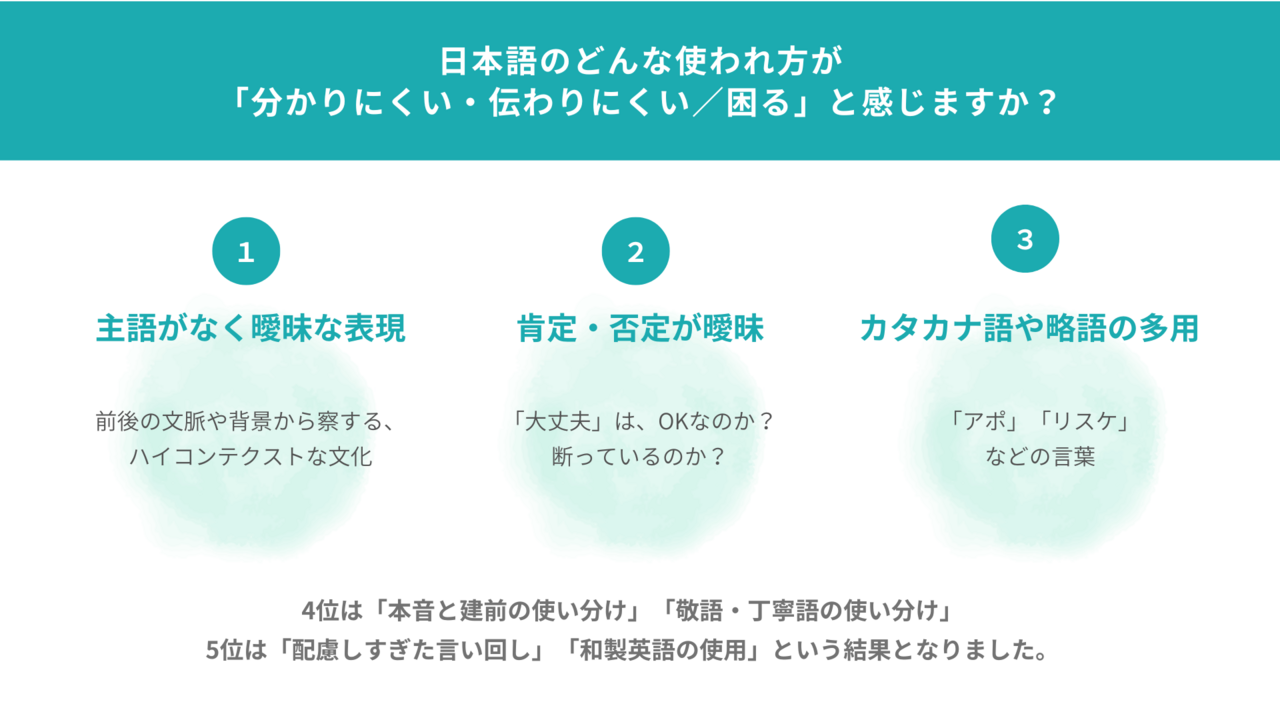 日本語のどんな使われ方が
「分かりにくい・伝わりにくい／困る」と感じますか？

1

主語がなく曖昧な表現

前後の文脈や背景から察する、
ハイコンテクストな文化

2

肯定・否定が曖昧

「大丈夫」は、OKなのか？
断っているのか？

3

カタカナ語や略語の多用

「アポ」「リスケ」
などの言葉

4位は「本音と建前の使い分け」「敬語・丁寧語の使い分け」
5位は「配慮しすぎた言い回し」「和製英語の使用」という結果となりました。