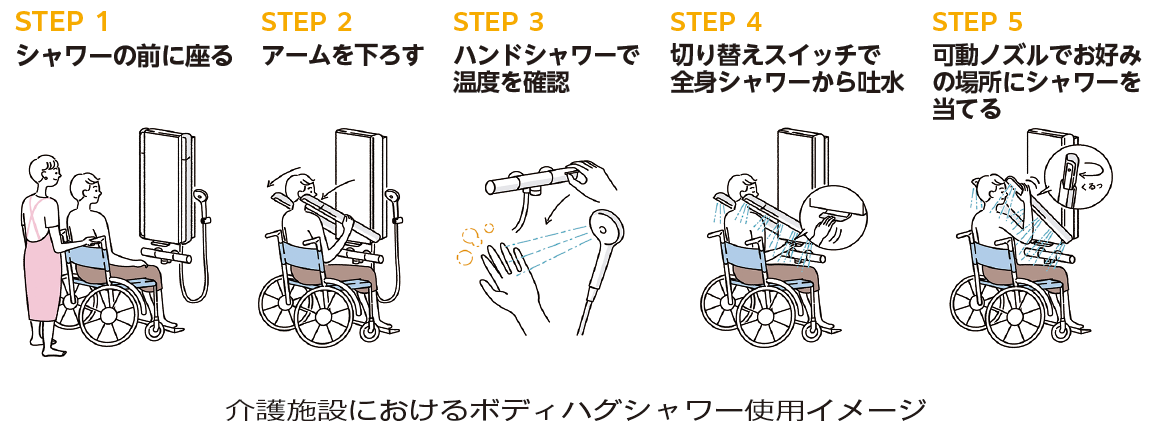 STEP 1
シャワーの前に座る

STEP 2
アームを下ろす

STEP 3
ハンドシャワーで温度を確認

STEP 4
切り替えスイッチで全身シャワーから吐水

STEP 5
可動ノズルでお好みの場所にシャワーを当てる

くるっ

介護施設におけるボディハグシャワー使用イメージ