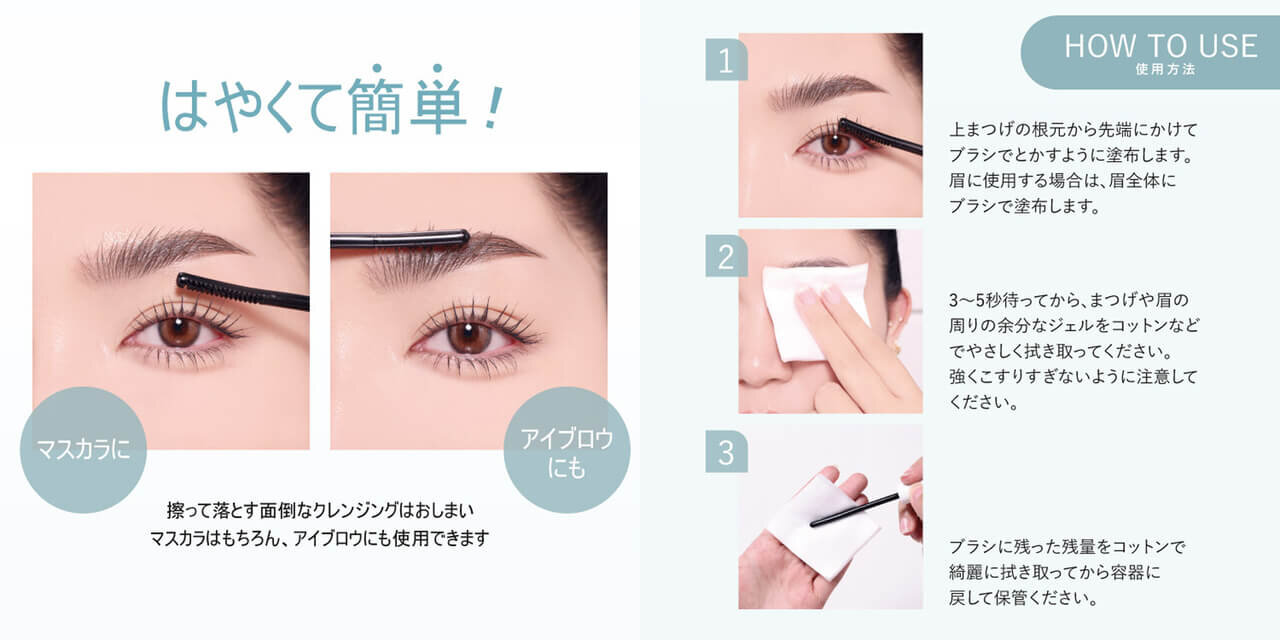 はやくて簡単！

マスカラに

アイブロウにも

擦って落とす面倒なクレンジングはおしまい
マスカラはもちろん、アイブロウにも使用できます

HOW TO USE
使用方法

1

上まつげの根元から先端にかけてブラシでとかすように塗布します。眉に使用する場合は、眉全体にブラシで塗布します。

2

3〜5秒待ってから、まつげや眉の周りの余分なジェルをコットンなどでやさしく拭き取ってください。強くこすりすぎないように注意してください。

3

ブラシに残った残量をコットンで綺麗に拭き取ってから容器に戻して保管ください。