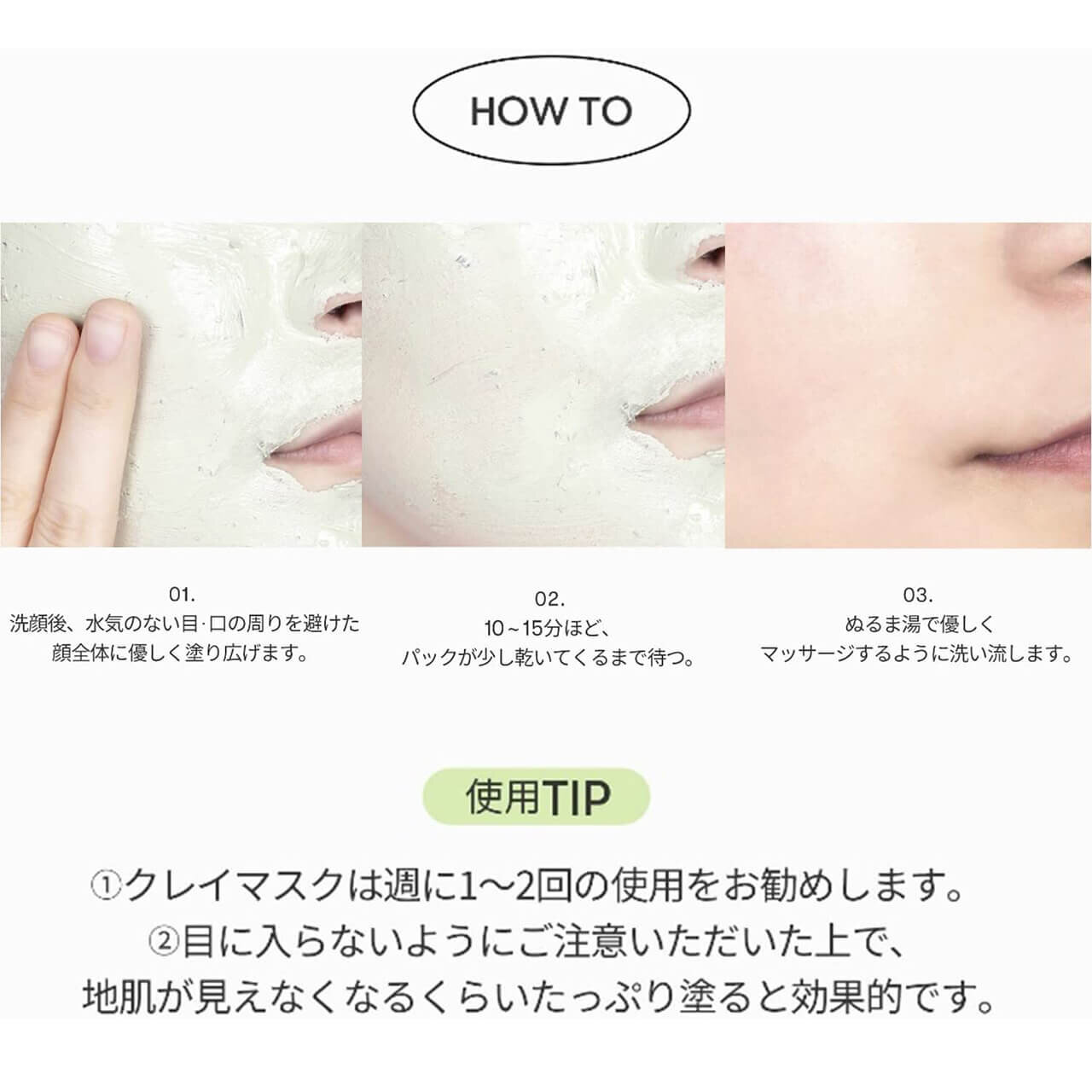 HOW TO

01.
洗顔後、水気のない目·口の周りを避けた顔全体に優しく塗り広げます。

02.
10~15分ほど、パックが少し乾いてくるまで待つ。

03.
ぬるま湯で優しくマッサージするように洗い流します。

使用TIP

①クレイマスクは週に1~2回の使用をお勧めします。
②目に入らないようにご注意いただいた上で、地肌が見えなくなるくらいたっぷり塗ると効果的です。