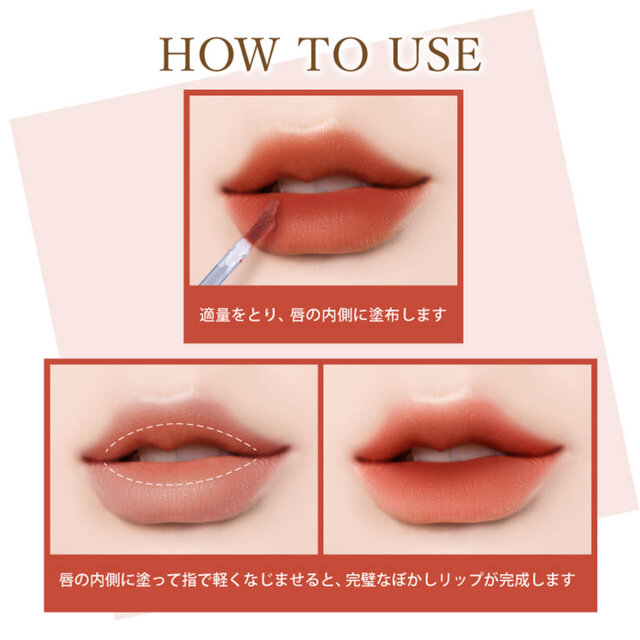 HOW TO USE

適量をとり、唇の内側に塗布します

唇の内側に塗って指で軽くなじませると、完璧なぼかしリップが完成します