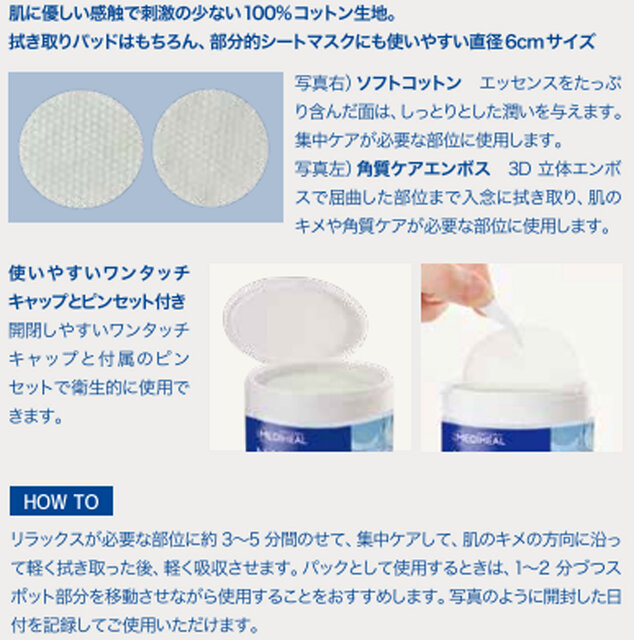 肌に優しい感触で刺激の少ない100%コットン生地。
拭き取りパッドはもちろん、部分的シートマスクにも使いやすい直径6cmサイズ

写真右）ソフトコットン　エッセンスをたっぷり含んだ面は、しっとりとした潤いを与えます。集中ケアが必要な部位に使用します。
写真左）角質ケアエンボス　3D 立体エンボスで屈曲した部位まで入念に拭き取り、肌のキメや角質ケアが必要な部位に使用します。

使いやすいワンタッチキャップとピンセット付き
開閉しやすいワンタッチキャップと付属のピンセットで衛生的に使用できます。

MEDIHEAL

MEDIHEAL

HOW TO

リラックスが必要な部位に約 3~5 分間のせて、集中ケアして、肌のキメの方向に沿って軽く拭き取った後、軽く吸収させます。パックとして使用するときは、1~2 分づつスポット部分を移動させながら使用することをおすすめします。写真のように開封した日付を記録してご使用いただけます。