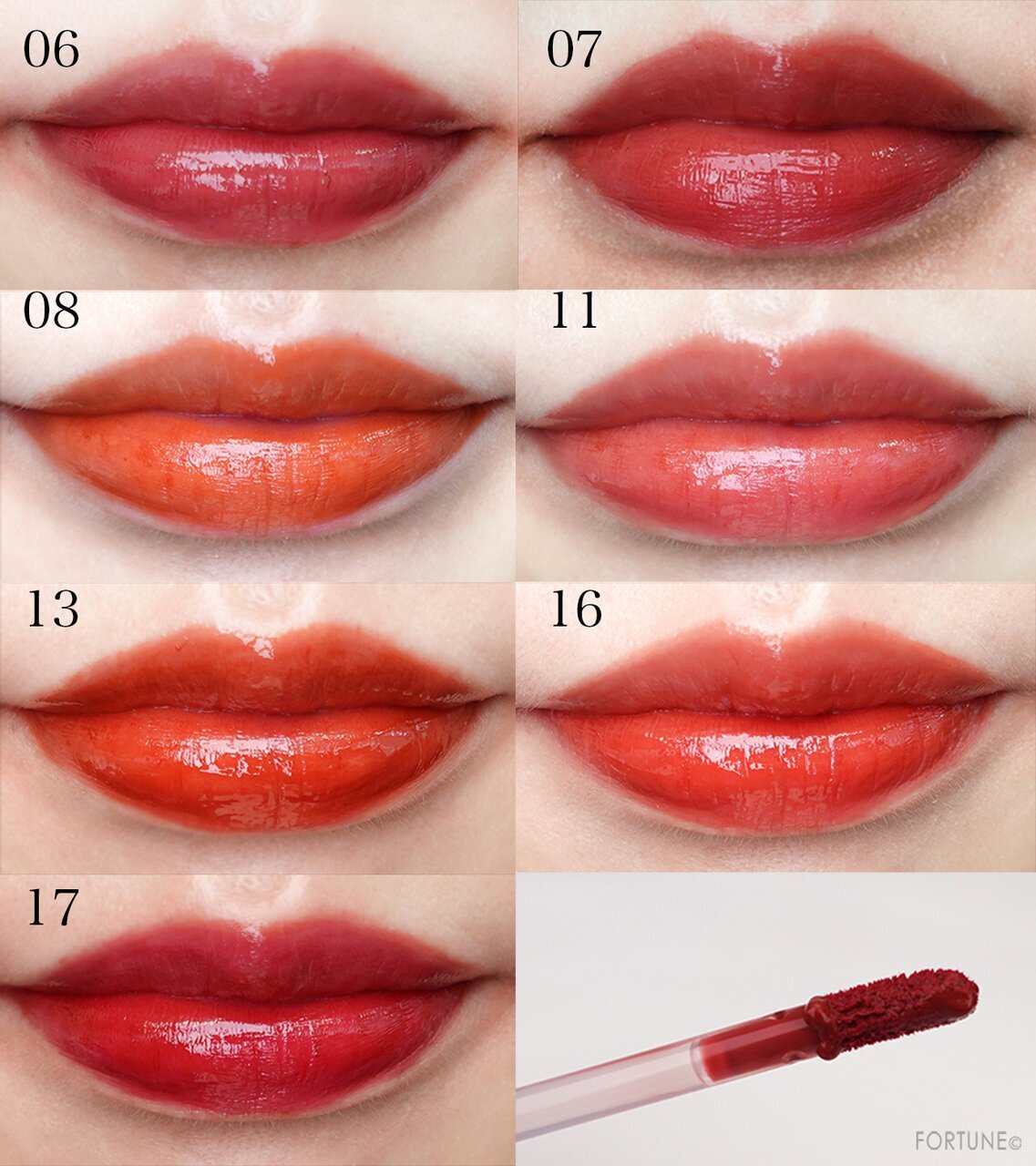 06

07

08

11

13

16

17

FORTUNE©