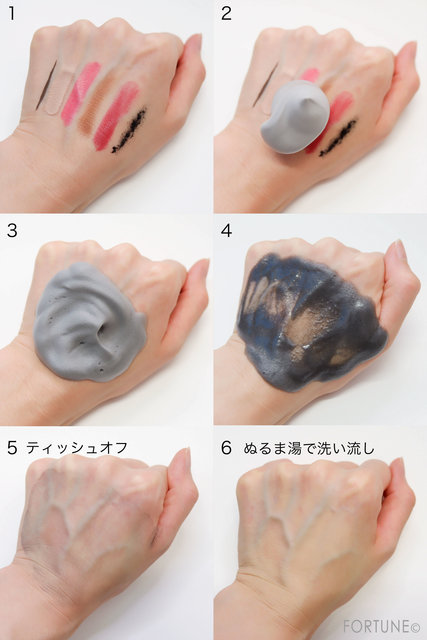 1

2

3

4

5 ティッシュオフ

6 ぬるま湯で洗い流し

FORTUNE©