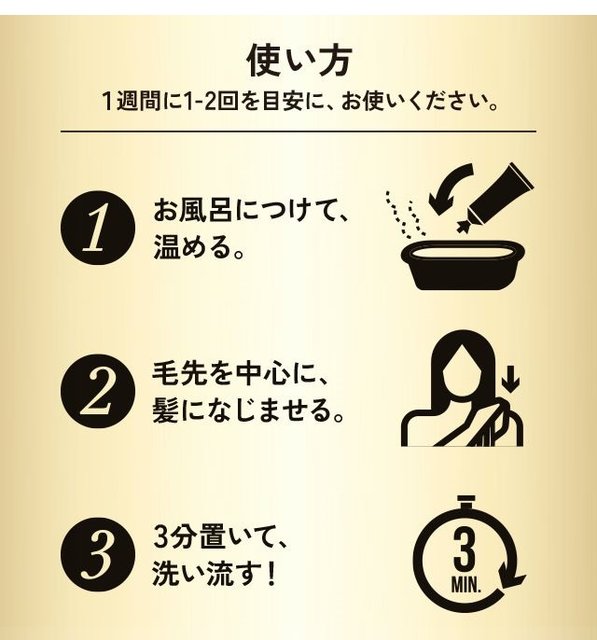 使い方
1週間に1-2回を目安に、お使いください。

1
お風呂につけて、温める。

2
毛先を中心に、髪になじませる。

3
3分置いて、洗い流す！

3
MIN.