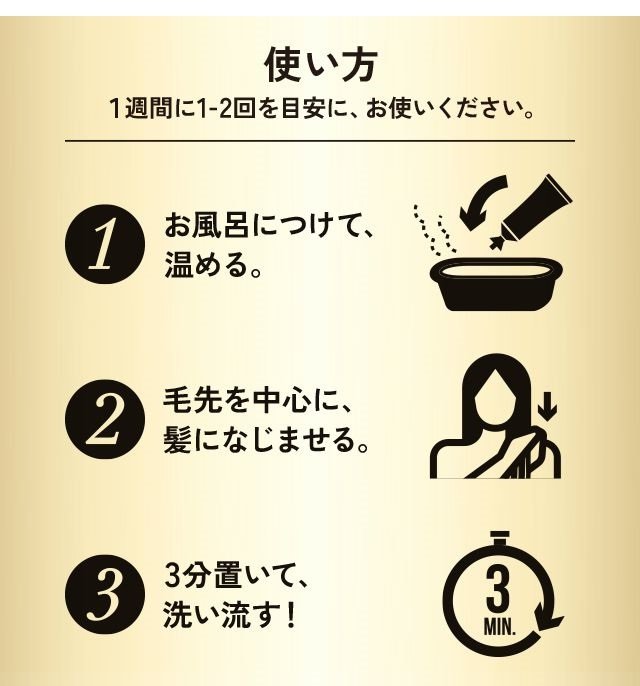 使い方
1週間に1-2回を目安に、お使いください。

1
お風呂につけて、温める。

2
毛先を中心に、髪になじませる。

3
3分置いて、洗い流す！

3
MIN.