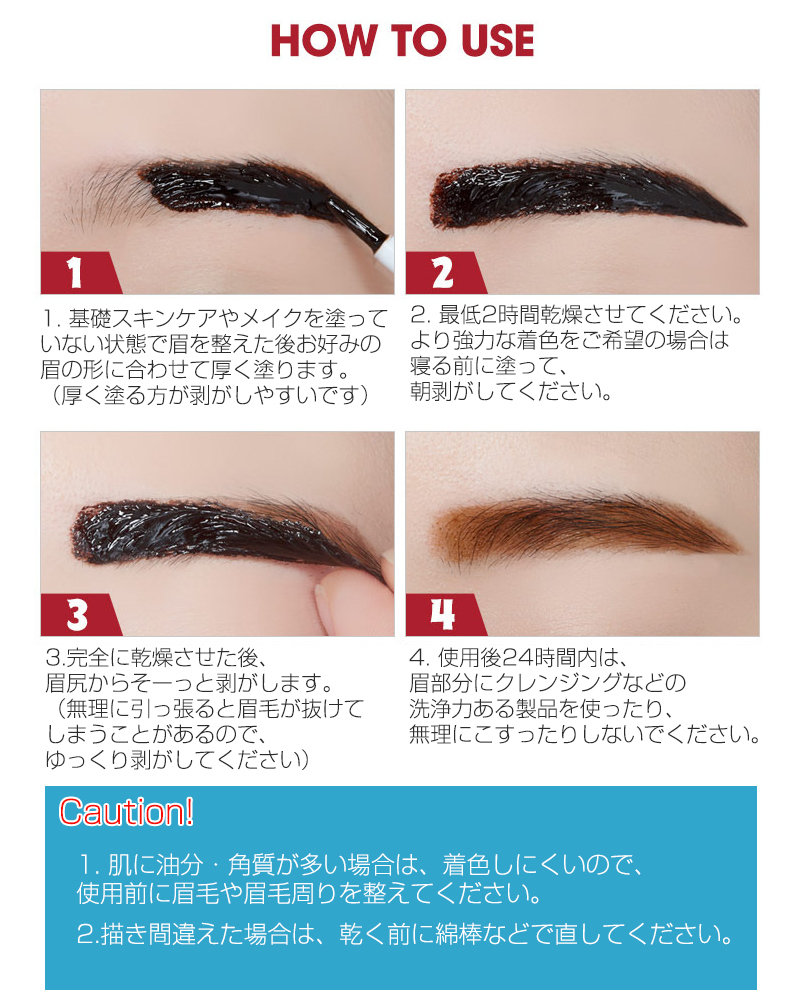 HOW TO USE

1

1. 基礎スキンケアやメイクを塗っていない状態で眉を整えた後お好みの眉の形に合わせて厚く塗ります。（厚く塗る方が剥がしやすいです）

2

2. 最低2時間乾燥させてください。より強力な着色をご希望の場合は寝る前に塗って、朝剥がしてください。

3

3.完全に乾燥させた後、眉尻からそーっと剥がします。（無理に引っ張ると眉毛が抜けてしまうことがあるので、ゆっくり剥がしてください）

4

4. 使用後24時間内は、眉部分にクレンジングなどの洗浄力ある製品を使ったり、無理にこすったりしないでください。

Caution!

1. 肌に油分・角質が多い場合は、着色しにくいので、使用前に眉毛や眉毛周りを整えてください。

2.描き間違えた場合は、乾く前に綿棒などで直してください。