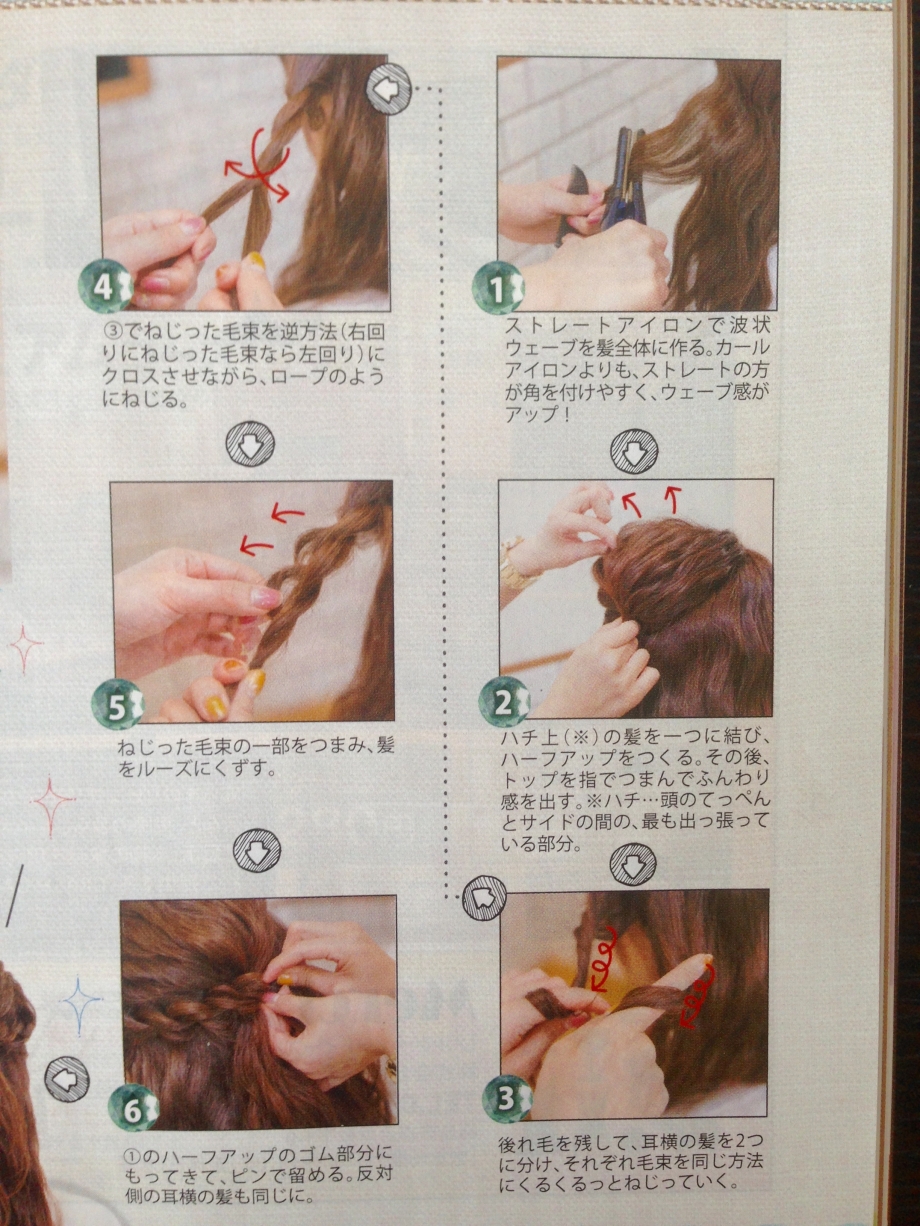 1
ストレートアイロンで波状ウェーブを髪全体に作る。カールアイロンよりも、ストレートの方が角を付けやすく、ウェーブ感がアップ！

2
ハチ上（※）の髪を一つに結び、ハーフアップをつくる。その後、トップを指でつまんでふんわり感を出す。※ハチ…頭のてっぺんとサイドの間の、最も出っ張っている部分。

3
後れ毛を残して、耳横の髪を2つに分け、それぞれ毛束を同じ方法にくるくるっとねじっていく。

4
③でねじった毛束を逆方法（右回りにねじった毛束なら左回り）にクロスさせながら、ロープのようにねじる。

5
ねじった毛束の一部をつまみ、髪をルーズにくずす。

6
①のハーフアップのゴム部分にもってきて、ピンで留める。反対側の耳横の髪も同じに。