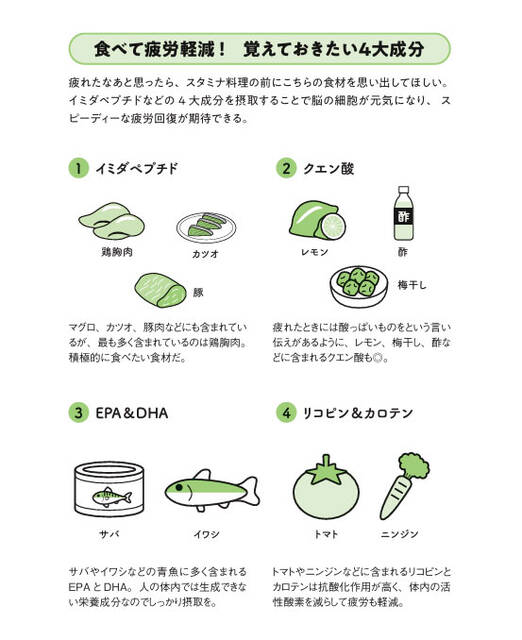 食べて疲労軽減！　覚えておきたい4大成分

疲れたなあと思ったら、スタミナ料理の前にこちらの食材を思い出してほしい。イミダペプチドなどの４大成分を摂取することで脳の細胞が元気になり、スピーディーな疲労回復が期待できる。

1 イミダペプチド

鶏胸肉

カツオ

豚

マグロ、カツオ、豚肉などにも含まれているが、最も多く含まれているのは鶏胸肉。積極的に食べたい食材だ。

2 クエン酸

酢

レモン

酢

梅干し

疲れたときには酸っぱいものをという言い伝えがあるように、レモン、梅干し、酢などに含まれるクエン酸も◎。

3 EPA＆DHA

サバ

イワシ

サバやイワシなどの青魚に多く含まれるEPAとDHA。人の体内では生成できない栄養成分なのでしっかり摂取を。

4 リコピン＆カロテン

トマト

ニンジン

トマトやニンジンなどに含まれるリコピンとカロテンは抗酸化作用が高く、体内の活性酸素を減らして疲労も軽減。