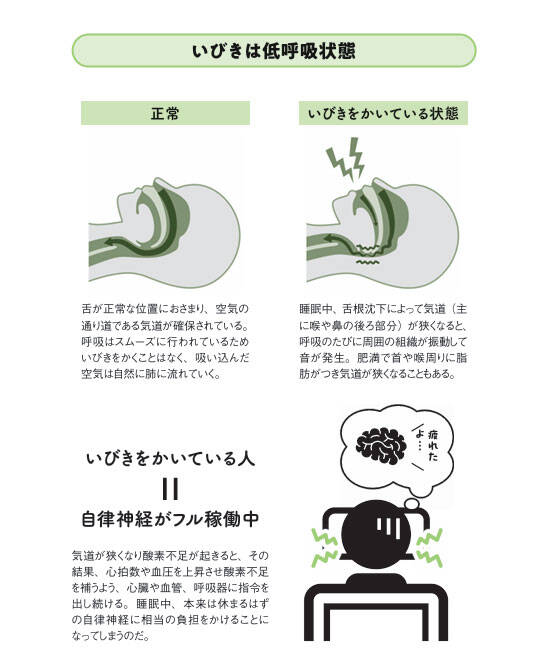 いびきは低呼吸状態

正常

舌が正常な位置におさまり、空気の通り道である気道が確保されている。呼吸はスムーズに行われているためいびきをかくことはなく、吸い込んだ空気は自然に肺に流れていく。

いびきをかいている状態

睡眠中、舌根沈下によって気道（主に喉や鼻の後ろ部分）が狭くなると、呼吸のたびに周囲の組織が振動して音が発生。肥満で首や喉周りに脂肪がつき気道が狭くなることもある。

いびきをかいている人
＝
自律神経がフル稼働中

気道が狭くなり酸素不足が起きると、その結果、心拍数や血圧を上昇させ酸素不足を補うよう、心臓や血管、呼吸器に指令を出し続ける。睡眠中、本来は休まるはずの自律神経に相当の負担をかけることになってしまうのだ。

疲れたよ…