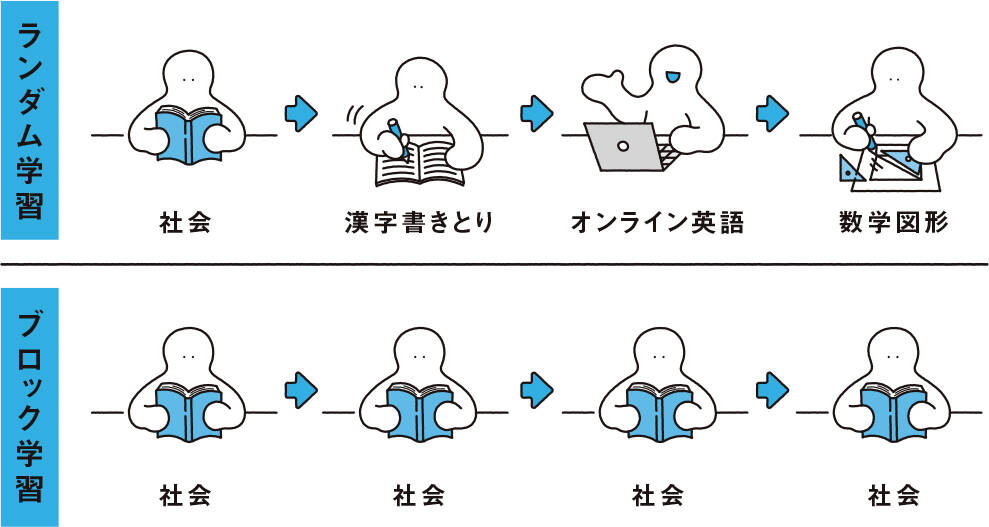 ランダム学習

社会

漢字書きとり

オンライン英語

数学図形

ブロック学習

社会

社会

社会

社会