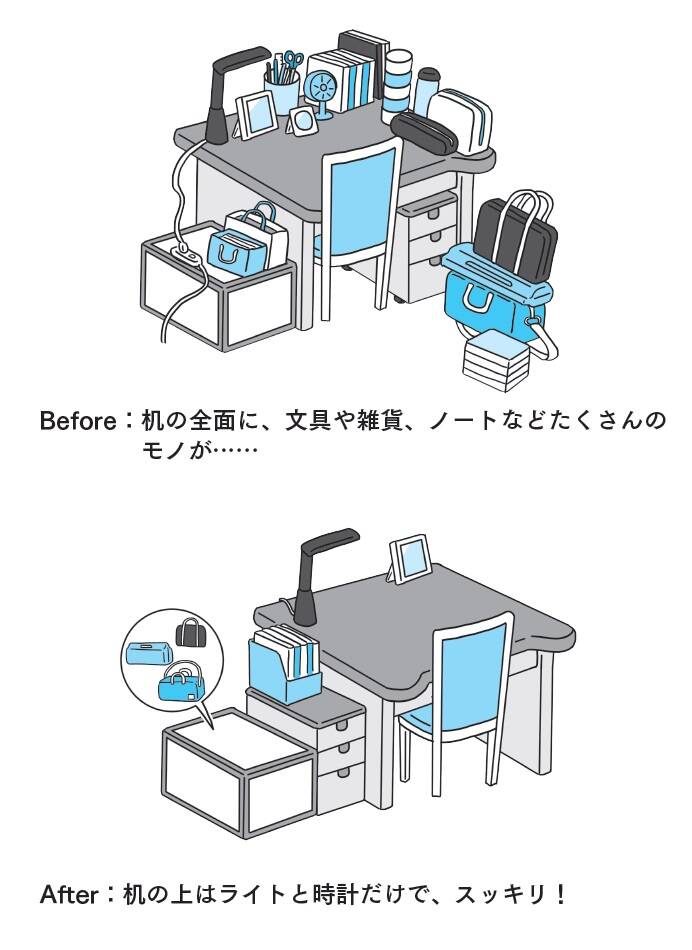 Before：机の全面に、文具や雑貨、ノートなどたくさんのモノが……

After：机の上はライトと時計だけで、スッキリ！