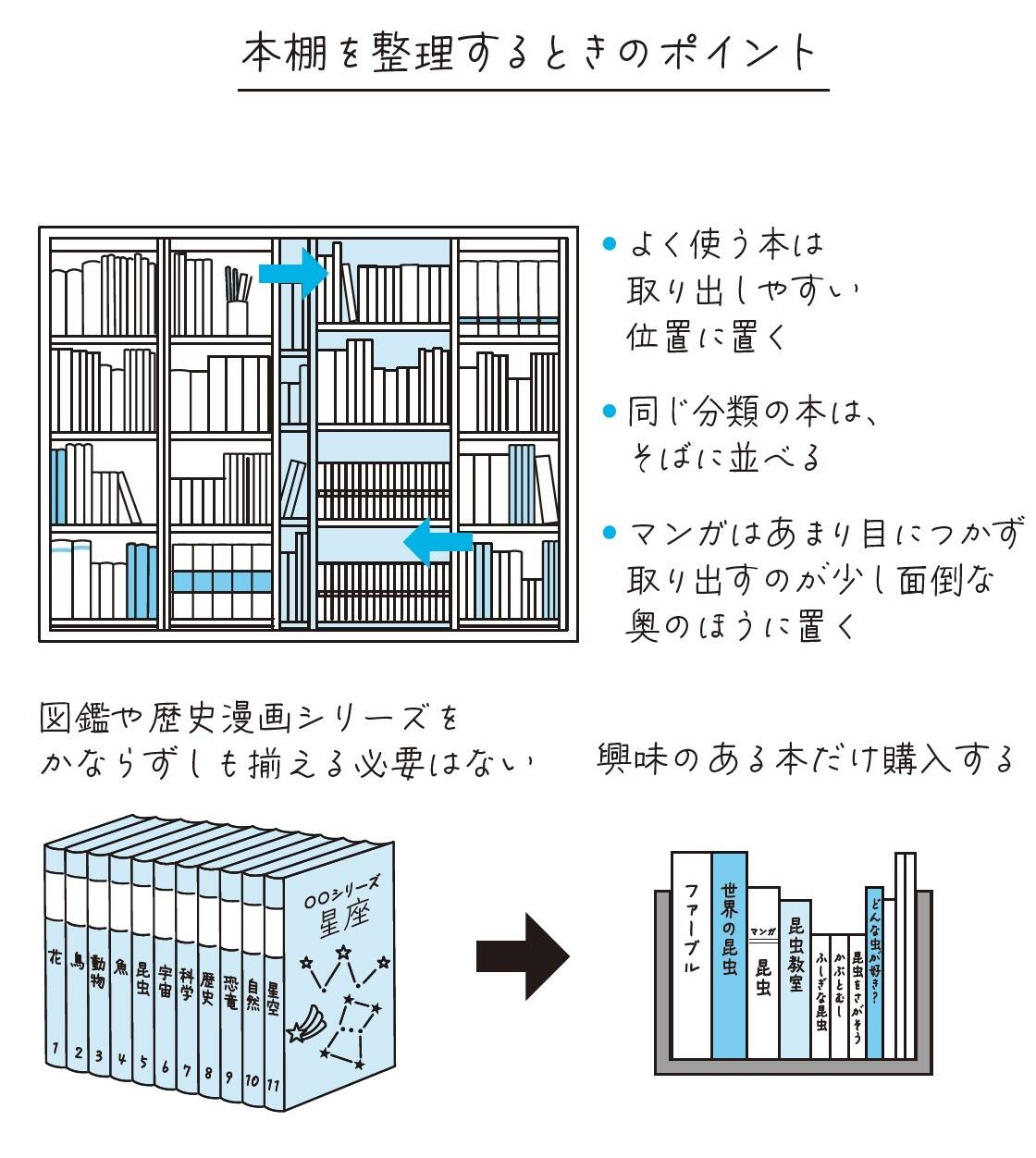 本棚を整理するときのポイント

● よく使う本は取り出しやすい位置に置く

● 同じ分類の本は、そばに並べる

● マンガはあまり目につかず取り出すのが少し面倒な奥のほうに置く

図鑑や歴史漫画シリーズをかならずしも揃える必要はない

興味のある本だけ購入する

花 1
鳥 2
動物 3
魚 4
昆虫 5
宇宙 6
科学 7
歴史 8
恐竜 9
自然 10
星空 11

○○シリーズ
星座

ファーブル
世界の昆虫
マンガ 昆虫
昆虫教室
ふしぎな昆虫
かぶとむし
昆虫をさがそう
どんな虫が好き?