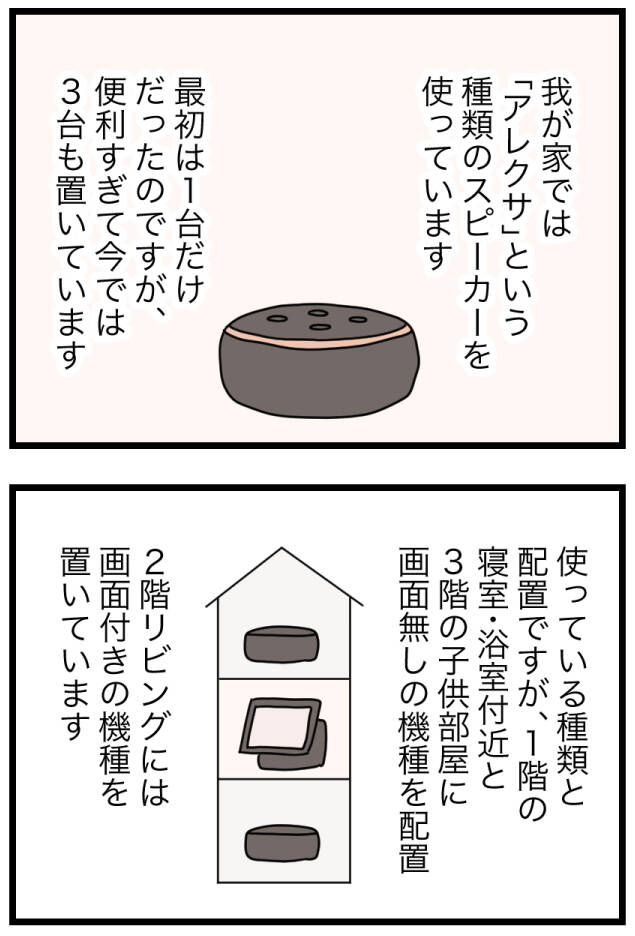 我が家では「アレクサ」という種類のスピーカーを使っています

最初は1台だけだったのですが、便利すぎて今では3台も置いています

使っている種類と配置ですが、1階の寝室・浴室付近と3階の子供部屋に画面無しの機種を配置

2階リビングには画面付きの機種を置いています