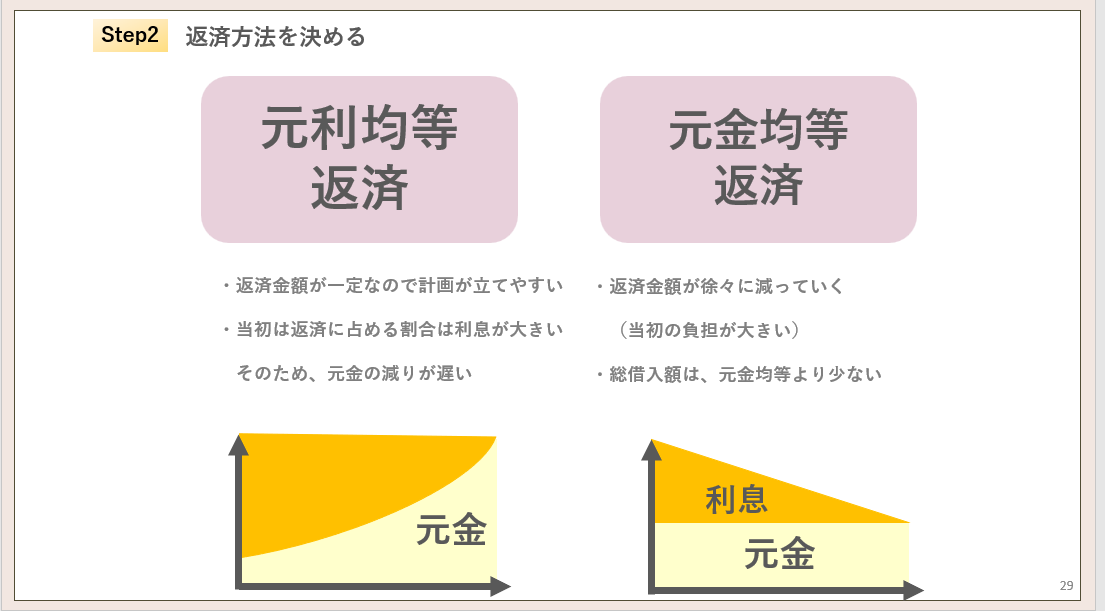 Step2 返済方法を決める

元利均等
返済

・返済金額が一定なので計画が立てやすい
・当初は返済に占める割合は利息が大きい
そのため、元金の減りが遅い

元金

元金均等
返済

・返済金額が徐々に減っていく
（当初の負担が大きい）
・総借入額は、元金均等より少ない

利息
元金

29