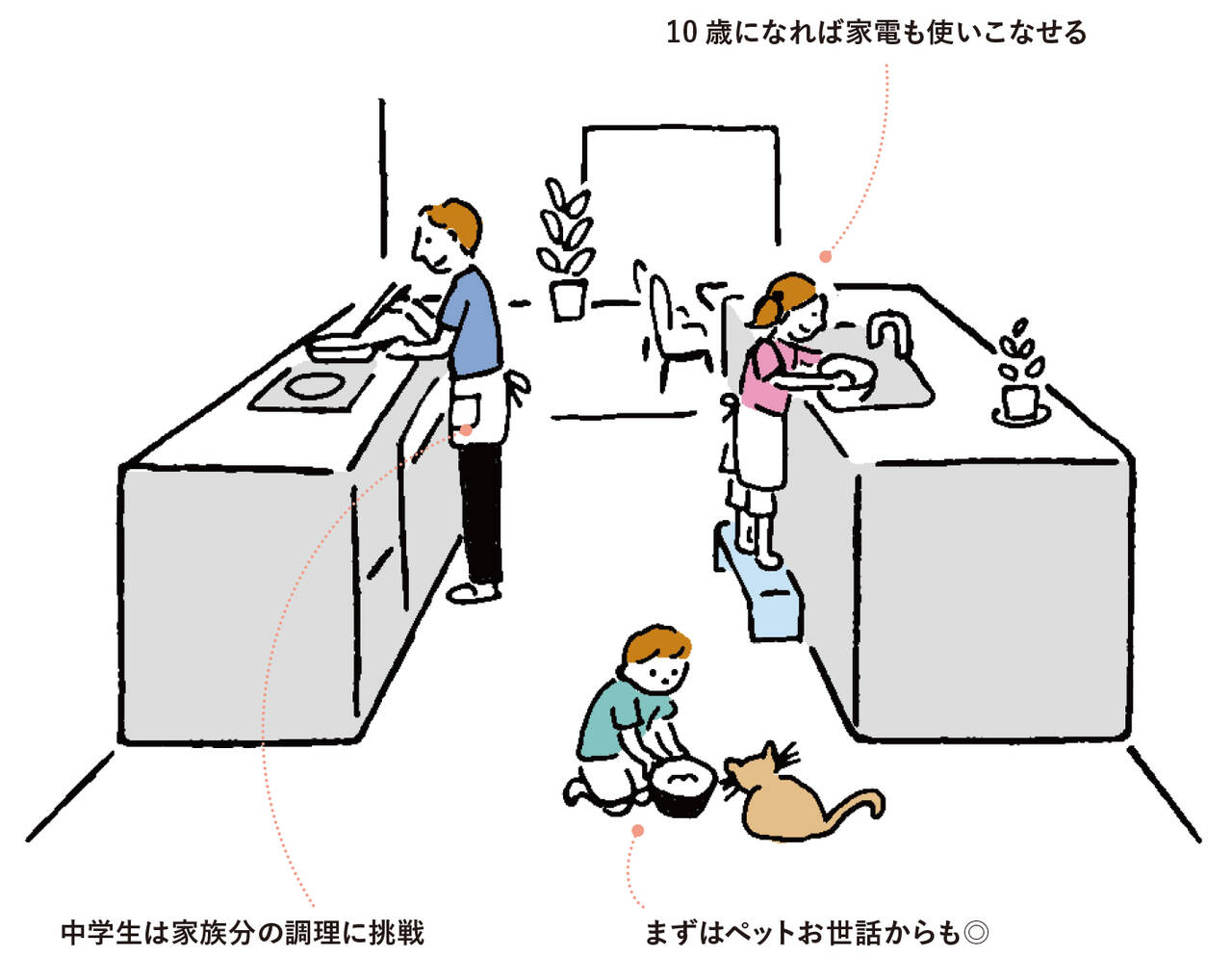 10 歳になれば家電も使いこなせる

中学生は家族分の調理に挑戦

まずはペットお世話からも◎