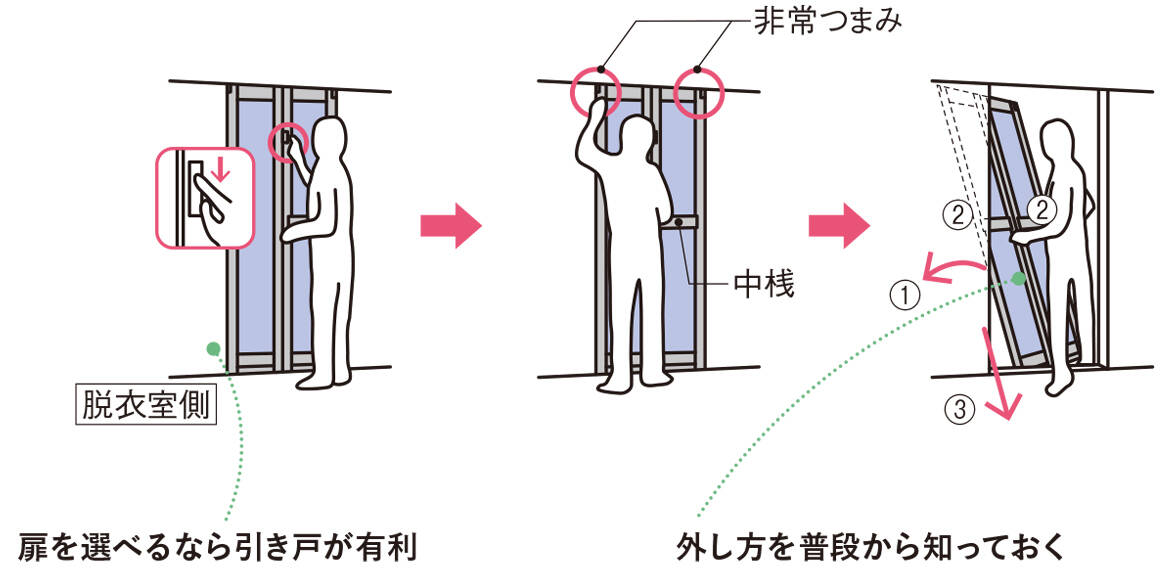 非常つまみ

中桟

②

②

①

③

脱衣室側

扉を選べるなら引き戸が有利

外し方を普段から知っておく