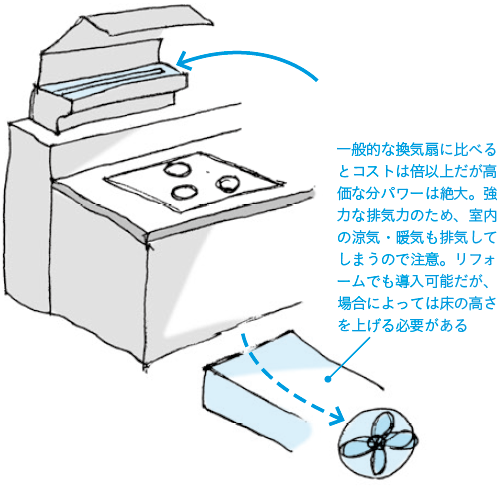 一般的な換気扇に比べるとコストは倍以上だが高価な分パワーは絶大。強力な排気力のため、室内の涼気・暖気も排気してしまうので注意。リフォームでも導入可能だが、場合によっては床の高さを上げる必要がある