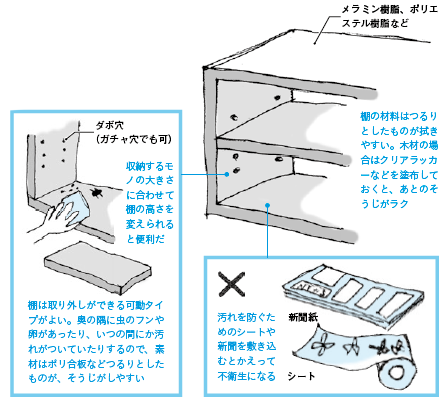 メラミン樹脂、ポリエステル樹脂など

棚の材料はつるりとしたものが拭きやすい。木材の場合はクリアラッカーなどを塗布しておくと、あとのそうじがラク

ダボ穴
(ガチャ穴でも可)

収納するモノの大きさに合わせて棚の高さを変えられると便利だ

棚は取り外しができる可動タイプがよい。奥の隅に虫のフンや卵があったり、いつの間にか汚れがついていたりするので、素材はポリ合板などつるりとしたものが、そうじがしやすい

×

汚れを防ぐためのシートや新聞を敷き込むとかえって不衛生になる

新聞紙

シート