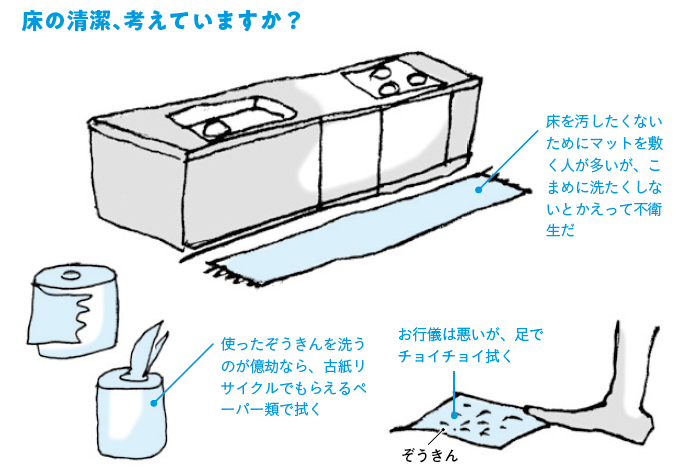 床の清潔、考えていますか？

床を汚したくないためにマットを敷く人が多いが、こまめに洗たくしないとかえって不衛生だ

使ったぞうきんを洗うのが億劫なら、古紙リサイクルでもらえるペーパー類で拭く

お行儀は悪いが、足でチョイチョイ拭く

ぞうきん