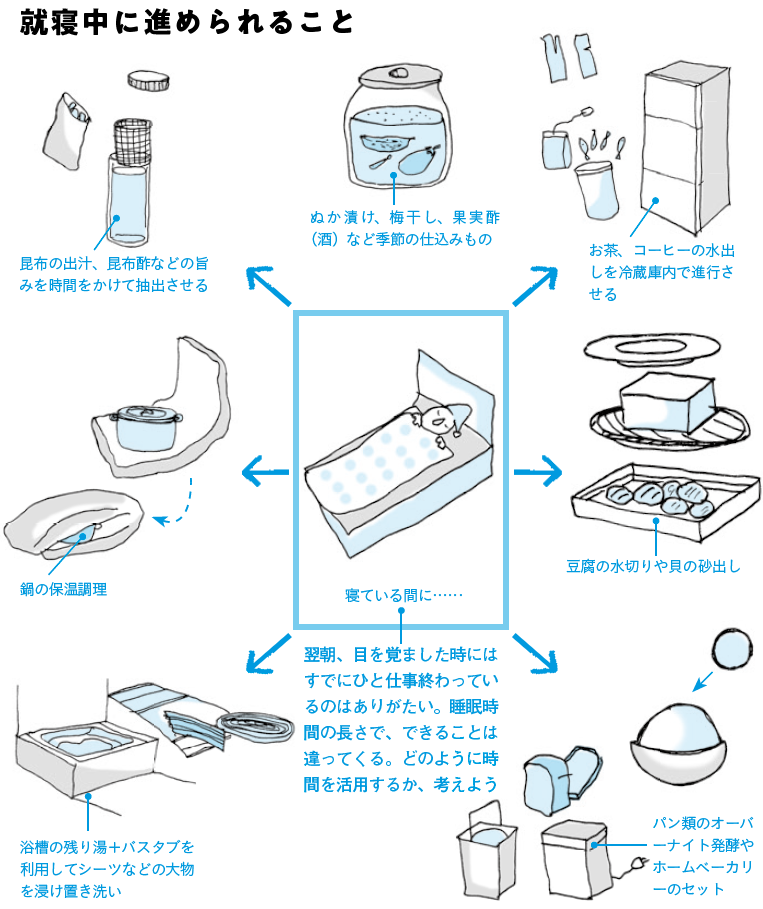 就寝中に進められること

昆布の出汁、昆布酢などの旨みを時間をかけて抽出させる

ぬか漬け、梅干し、果実酢（酒）など季節の仕込みもの

お茶、コーヒーの水出しを冷蔵庫内で進行させる

鍋の保温調理

寝ている間に……

豆腐の水切りや貝の砂出し

翌朝、目を覚ました時にはすでにひと仕事終わっているのはありがたい。睡眠時間の長さで、できることは違ってくる。どのように時間を活用するか、考えよう

浴槽の残り湯＋バスタブを利用してシーツなどの大物を浸け置き洗い

パン類のオーバーナイト発酵やホームベーカリーのセット