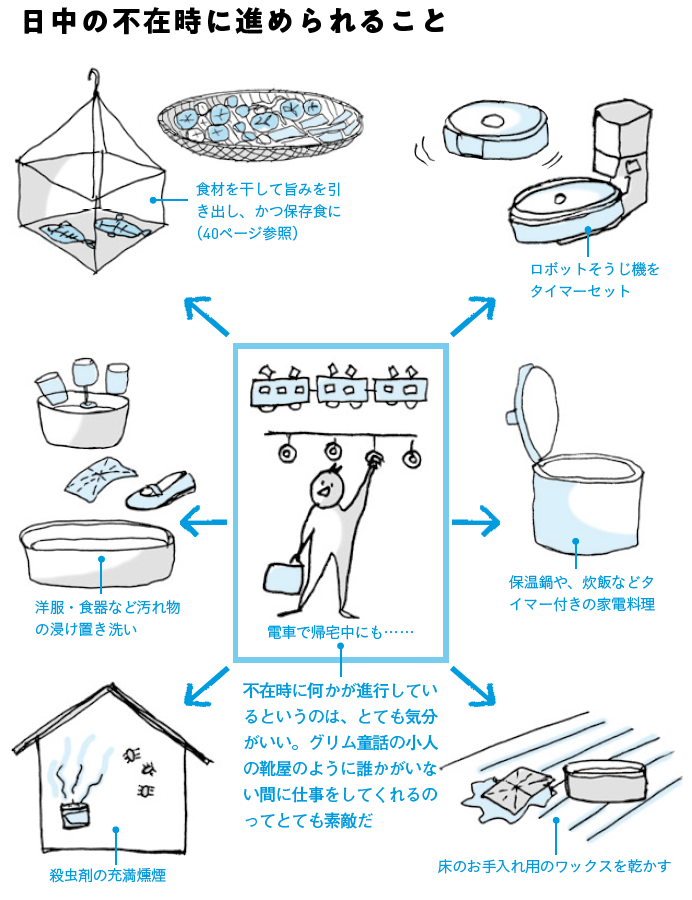 日中の不在時に進められること

食材を干して旨みを引き出し、かつ保存食に（40ページ参照）

ロボットそうじ機をタイマーセット

洋服・食器など汚れ物の浸け置き洗い

電車で帰宅中にも……

保温鍋や、炊飯などタイマー付きの家電料理

不在時に何かが進行しているというのは、とても気分がいい。グリム童話の小人の靴屋のように誰かがいない間に仕事をしてくれるのってとても素敵だ

殺虫剤の充満燻煙

床のお手入れ用のワックスを乾かす