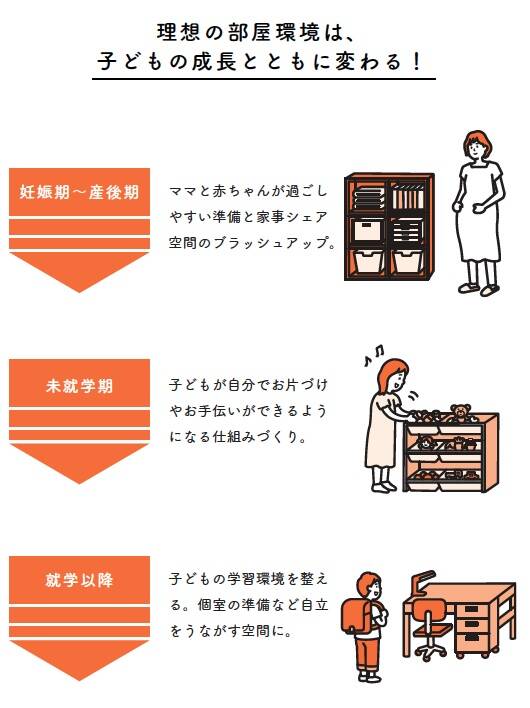 理想の部屋環境は、
子どもの成長とともに変わる！

妊娠期～産後期

ママと赤ちゃんが過ごしやすい準備と家事シェア空間のブラッシュアップ。

未就学期

子どもが自分でお片づけやお手伝いができるようになる仕組みづくり。

就学以降

子どもの学習環境を整える。個室の準備など自立をうながす空間に。