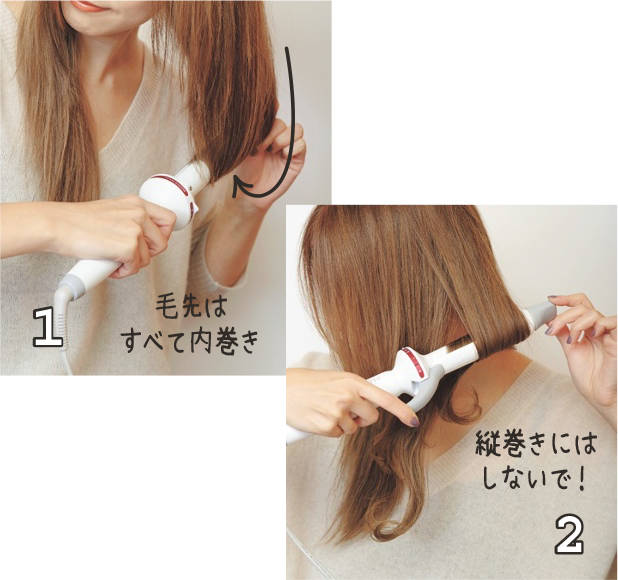 1
毛先は
すべて内巻き

縦巻きには
しないで！
2