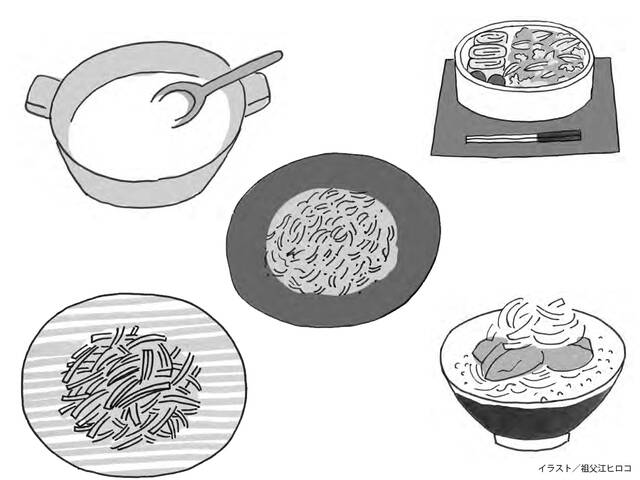 イラスト／祖父江ヒロコ