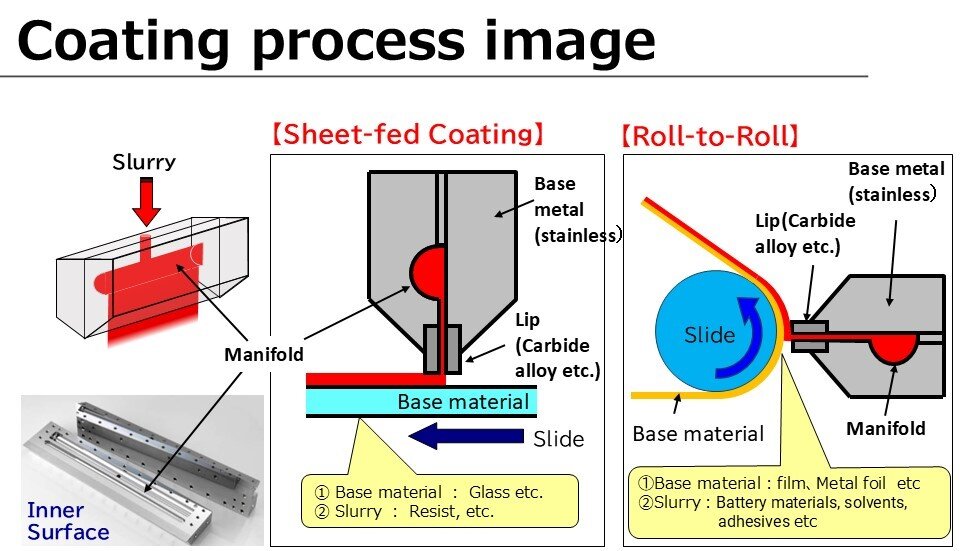 Coating process image

Slurry

Manifold

Inner Surface

【Sheet-fed Coating】

Base metal (stainless)

Lip (Carbide alloy etc.)

Base material

Slide

① Base material : Glass etc.
② Slurry : Resist, etc.

【Roll-to-Roll】

Base metal (stainless)

Lip(Carbide alloy etc.)

Slide

Base material

Manifold

①Base material : film、Metal foil etc
②Slurry : Battery materials, solvents, adhesives etc