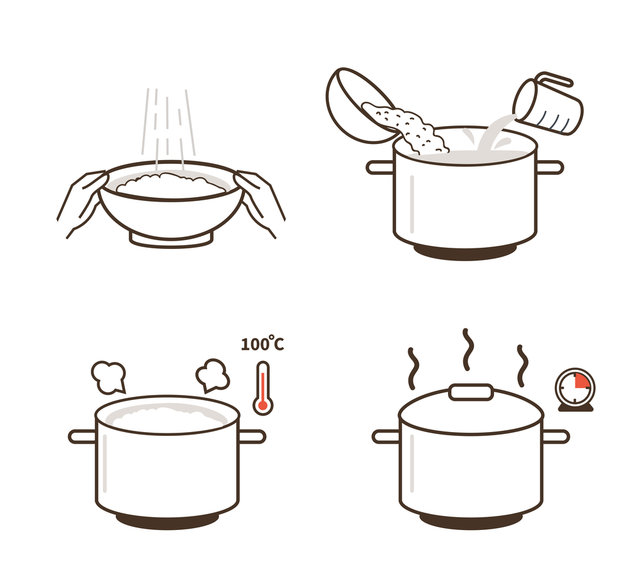 100°C