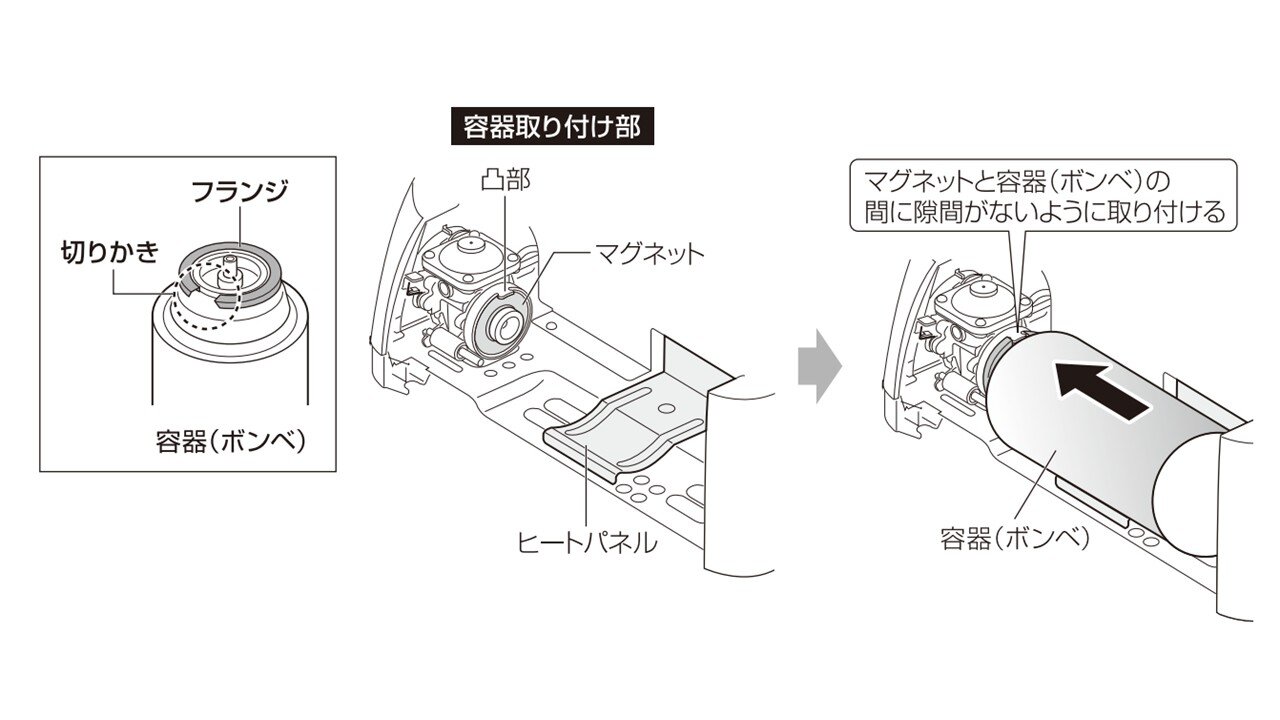 フランジ
切りかき
容器(ボンベ)

容器取り付け部
凸部
マグネット
ヒートパネル

マグネットと容器(ボンベ)の間に隙間がないように取り付ける
容器(ボンベ)