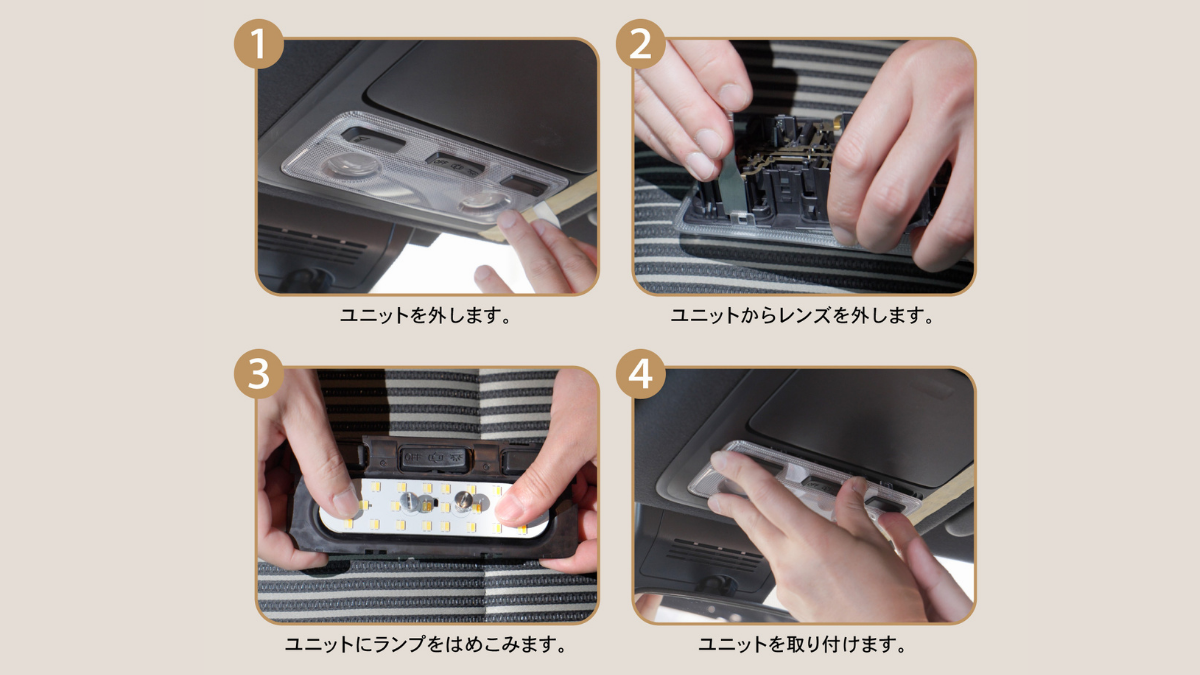 1
ユニットを外します。

2
ユニットからレンズを外します。

3
ユニットにランプをはめこみます。

4
ユニットを取り付けます。