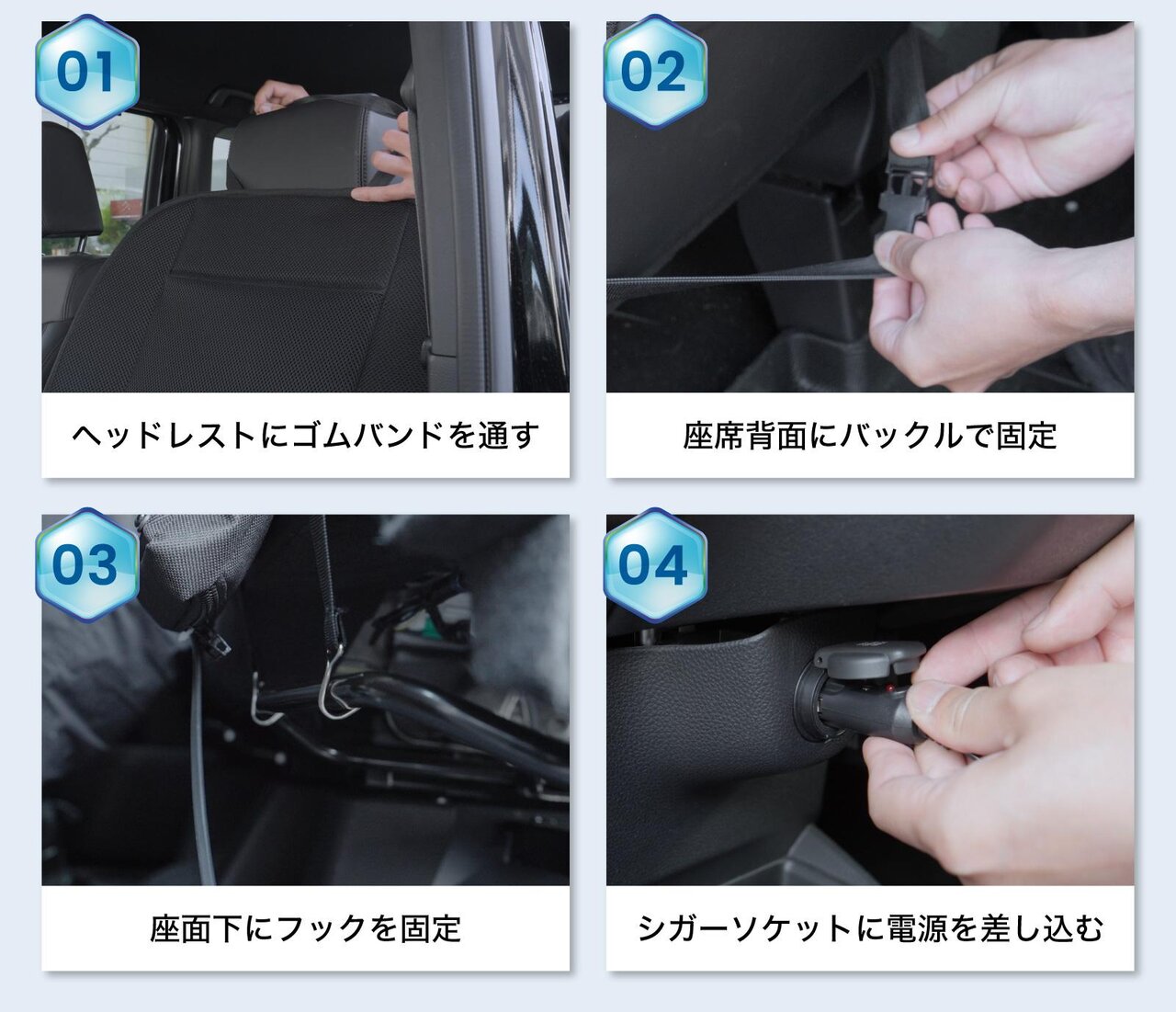 01

ヘッドレストにゴムバンドを通す

02

座席背面にバックルで固定

03

座面下にフックを固定

04

シガーソケットに電源を差し込む