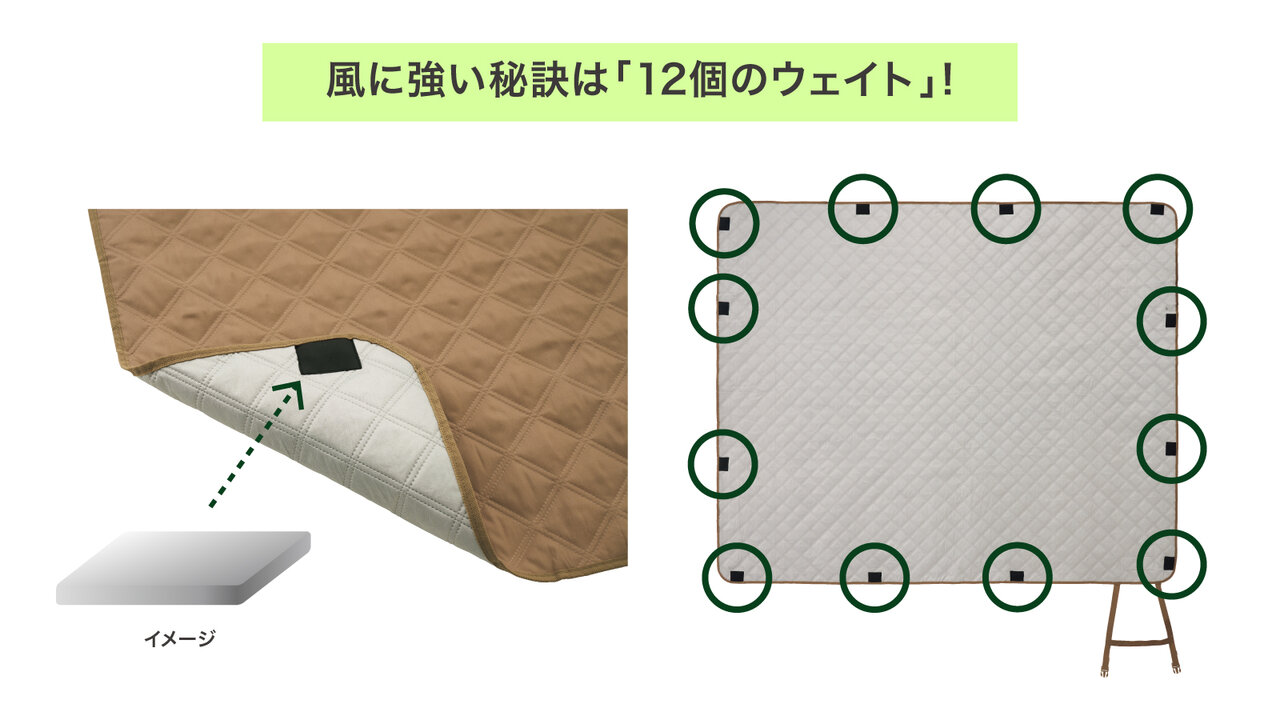 風に強い秘訣は「12個のウェイト」!

イメージ