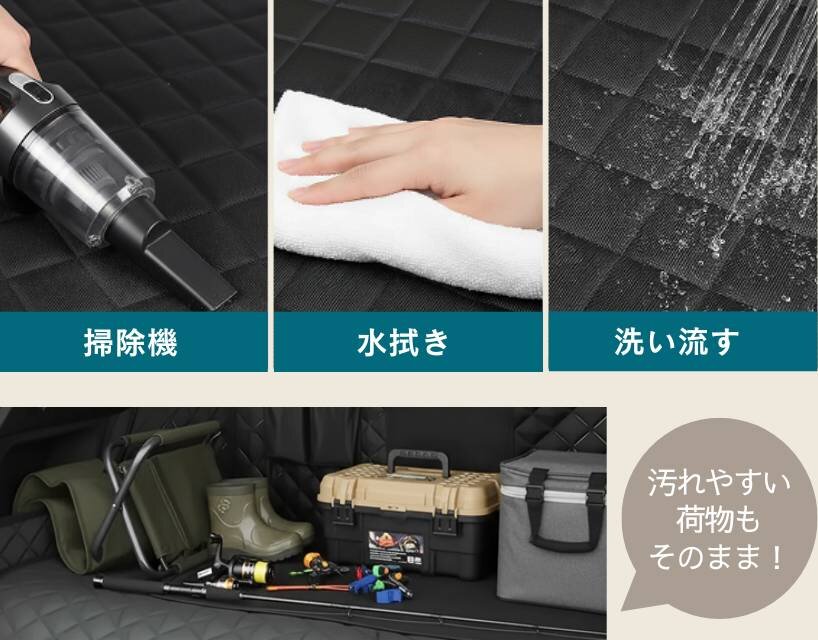 掃除機

水拭き

洗い流す

汚れやすい
荷物も
そのまま！