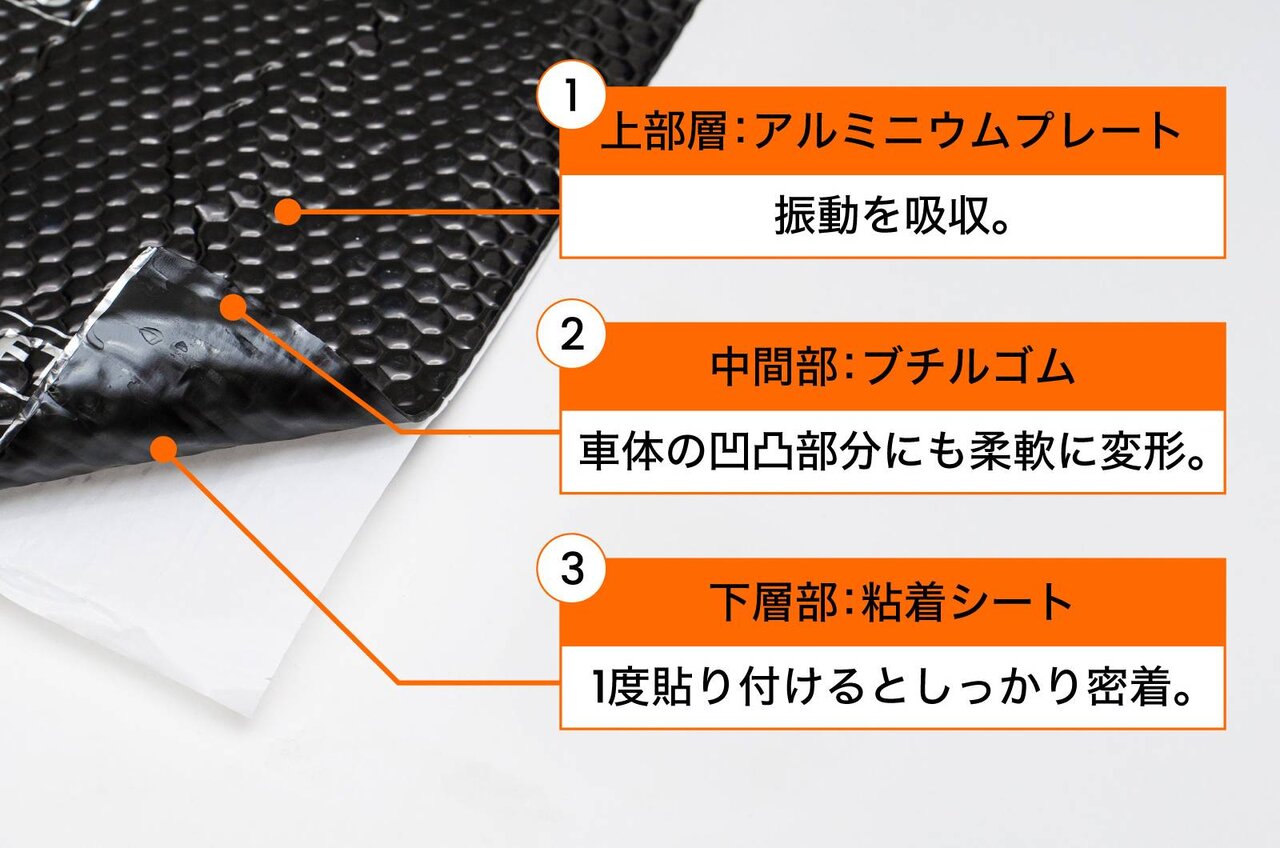 1
上部層：アルミニウムプレート
振動を吸収。

2
中間部：ブチルゴム
車体の凹凸部分にも柔軟に変形。

3
下層部：粘着シート
1度貼り付けるとしっかり密着。