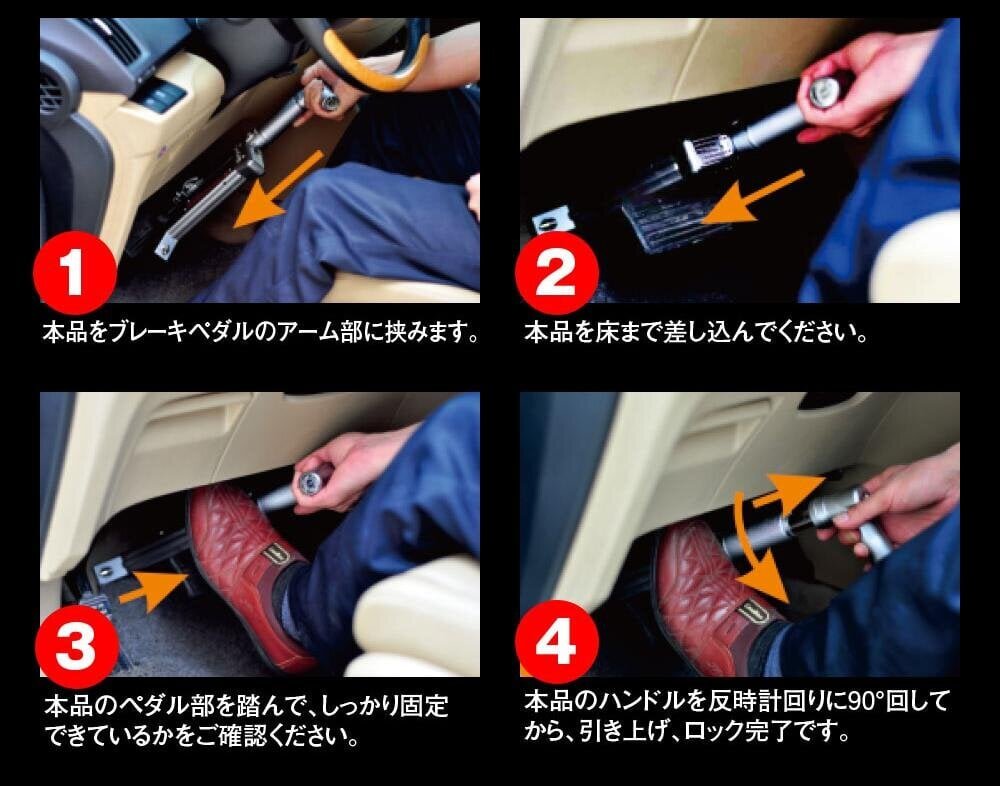 1

本品をブレーキペダルのアーム部に挟みます。

2

本品を床まで差し込んでください。

3

本品のペダル部を踏んで、しっかり固定できているかをご確認ください。

4

本品のハンドルを反時計回りに90°回してから、引き上げ、ロック完了です。