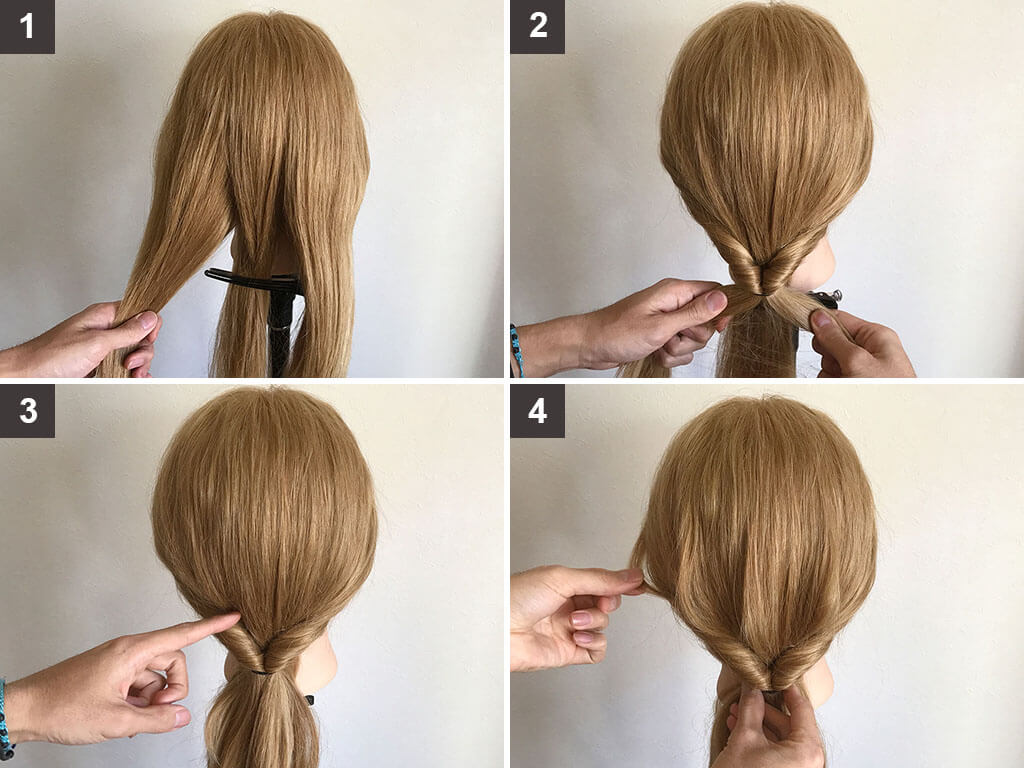 1

2

3

4